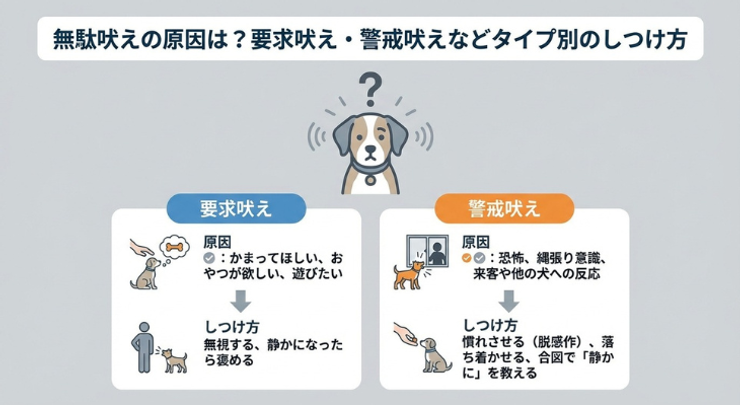 無駄吠えの原因は？要求吠え・警戒吠えなどタイプ別のしつけ方

?

要求吠え

原因
：かまってほしい、おやつが欲しい、遊びたい

しつけ方
無視する、静かになったら褒める

警戒吠え

原因
：恐怖、縄張り意識、来客や他の犬への反応

しつけ方
慣れさせる（脱感作）、落ち着かせる、合図で「静かに」を教える