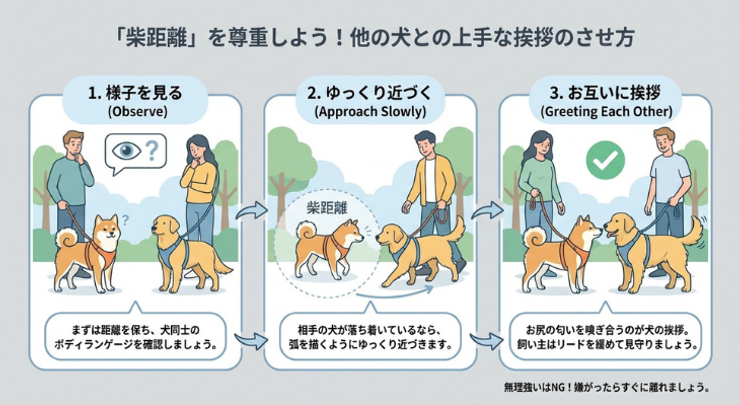 「柴距離」を尊重しよう！他の犬との上手な挨拶のさせ方

1. 様子を見る
(Observe)

?

?

まずは距離を保ち、犬同士のボディランゲージを確認しましょう。

2. ゆっくり近づく
(Approach Slowly)

柴距離

相手の犬が落ち着いているなら、弧を描くようにゆっくり近づきます。

3. お互いに挨拶
(Greeting Each Other)

お尻の匂いを嗅ぎ合うのが犬の挨拶。飼い主はリードを緩めて見守りましょう。

無理強いはNG！嫌がったらすぐに離れましょう。